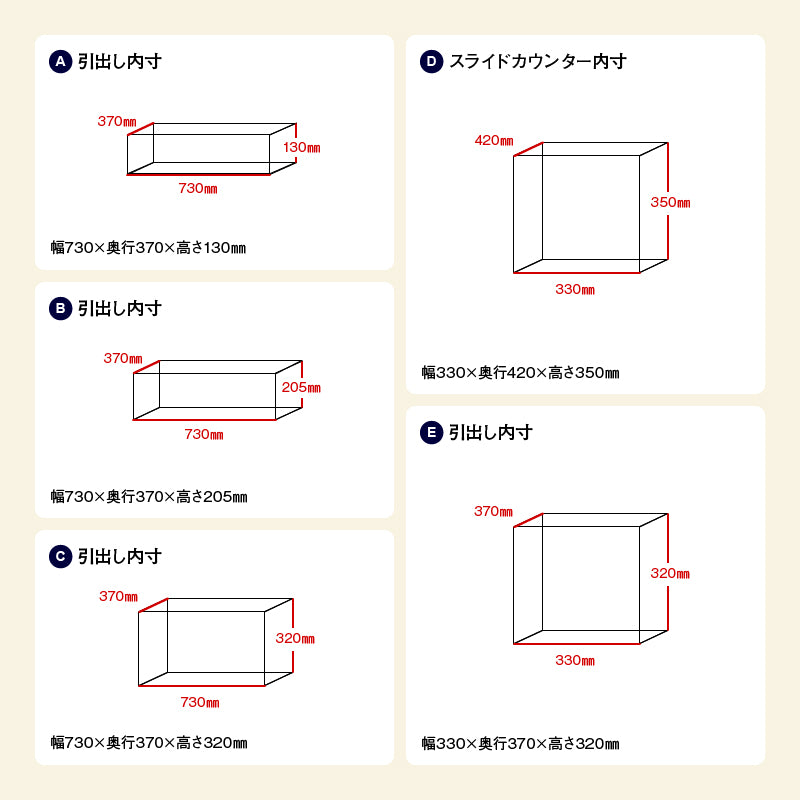 A 引出し内寸

370㎜
130㎜
730㎜

幅730×奥行370×高さ130㎜

B 引出し内寸

370㎜
205㎜
730㎜

幅730×奥行370×高さ205㎜

C 引出し内寸

370㎜
320㎜
730㎜

幅730×奥行370×高さ320㎜

D スライドカウンター内寸

420㎜
350㎜
330㎜

幅330×奥行420×高さ350㎜

E 引出し内寸

370㎜
320㎜
330㎜

幅330×奥行370×高さ320㎜