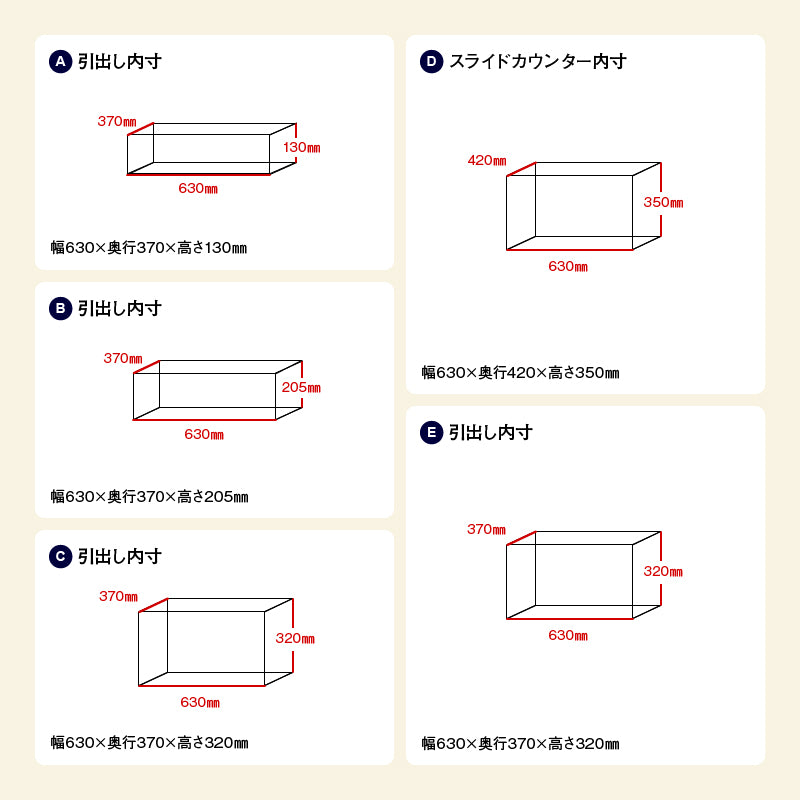 A 引出し内寸

370㎜
130㎜
630㎜

幅630×奥行370×高さ130㎜

B 引出し内寸

370㎜
205㎜
630㎜

幅630×奥行370×高さ205㎜

C 引出し内寸

370㎜
320㎜
630㎜

幅630×奥行370×高さ320㎜

D スライドカウンター内寸

420㎜
350㎜
630㎜

幅630×奥行420×高さ350㎜

E 引出し内寸

370㎜
320㎜
630㎜

幅630×奥行370×高さ320㎜