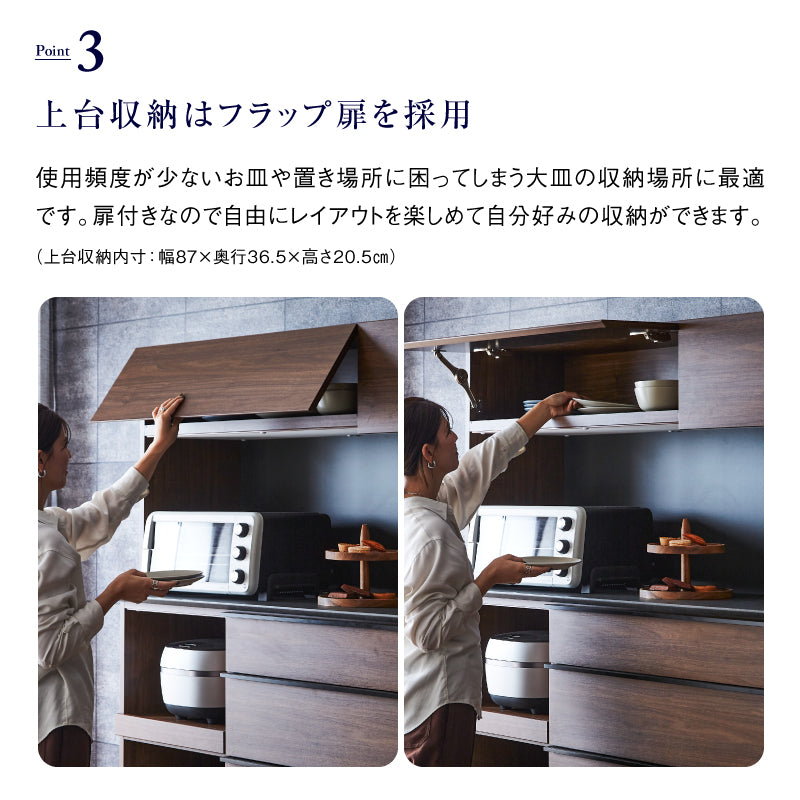 Point 3

上台収納はフラップ扉を採用

使用頻度が少ないお皿や置き場所に困ってしまう大皿の収納場所に最適です。扉付きなので自由にレイアウトを楽しめて自分好みの収納ができます。

（上台収納内寸：幅87×奥行36.5×高さ20.5㎝）