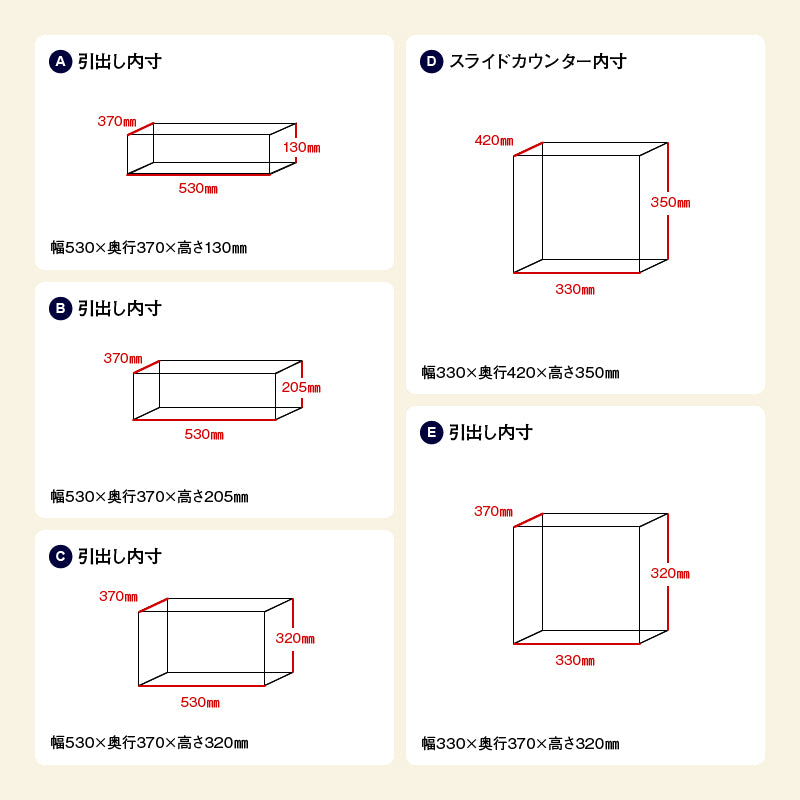 A 引出し内寸

370㎜
130㎜
530㎜

幅530×奥行370×高さ130㎜

B 引出し内寸

370㎜
205㎜
530㎜

幅530×奥行370×高さ205㎜

C 引出し内寸

370㎜
320㎜
530㎜

幅530×奥行370×高さ320㎜

D スライドカウンター内寸

420㎜
350㎜
330㎜

幅330×奥行420×高さ350㎜

E 引出し内寸

370㎜
320㎜
330㎜

幅330×奥行370×高さ320㎜