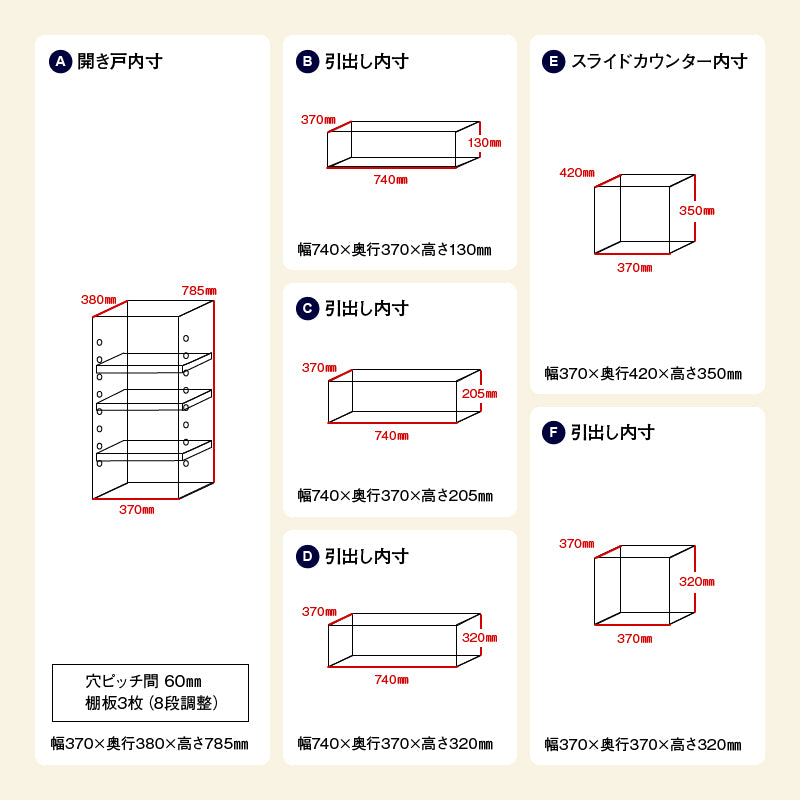 A 開き戸内寸

380㎜
785㎜
370㎜

穴ピッチ間 60㎜
棚板3枚（8段調整）

幅370×奥行380×高さ785㎜

B 引出し内寸

370㎜
130㎜
740㎜

幅740×奥行370×高さ130㎜

C 引出し内寸

370㎜
205㎜
740㎜

幅740×奥行370×高さ205㎜

D 引出し内寸

370㎜
320㎜
740㎜

幅740×奥行370×高さ320㎜

E スライドカウンター内寸

420㎜
350㎜
370㎜

幅370×奥行420×高さ350㎜

F 引出し内寸

370㎜
320㎜
370㎜

幅370×奥行370×高さ320㎜