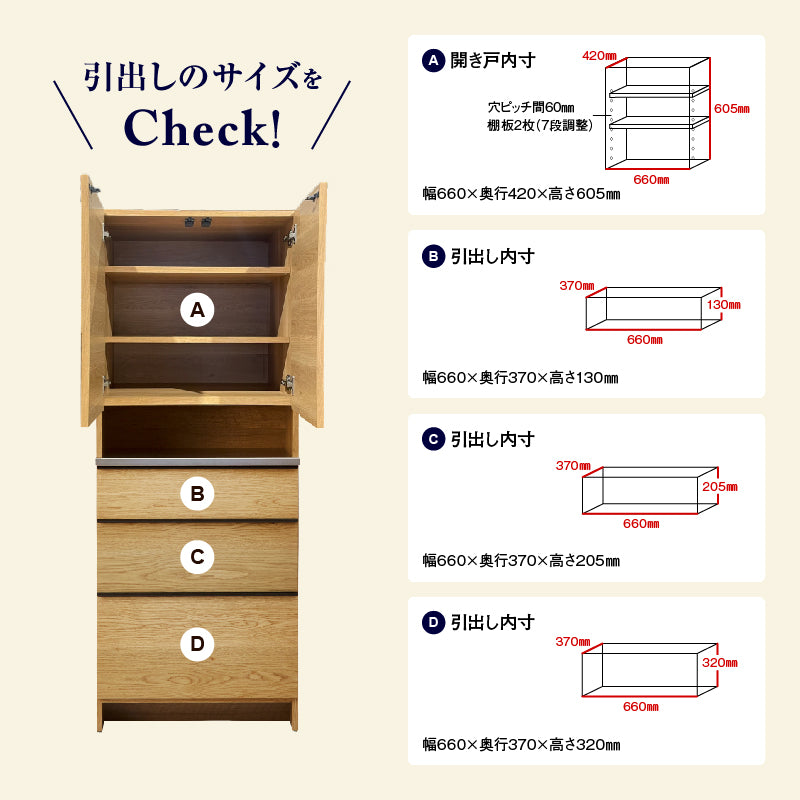 引出しのサイズを
Check!

A
B
C
D

A 開き戸内寸
420㎜
穴ピッチ間60㎜
棚板2枚(7段調整)
605㎜
660㎜
幅660×奥行420×高さ605㎜

B 引出し内寸
370㎜
130㎜
660㎜
幅660×奥行370×高さ130㎜

C 引出し内寸
370㎜
205㎜
660㎜
幅660×奥行370×高さ205㎜

D 引出し内寸
370㎜
320㎜
660㎜
幅660×奥行370×高さ320㎜